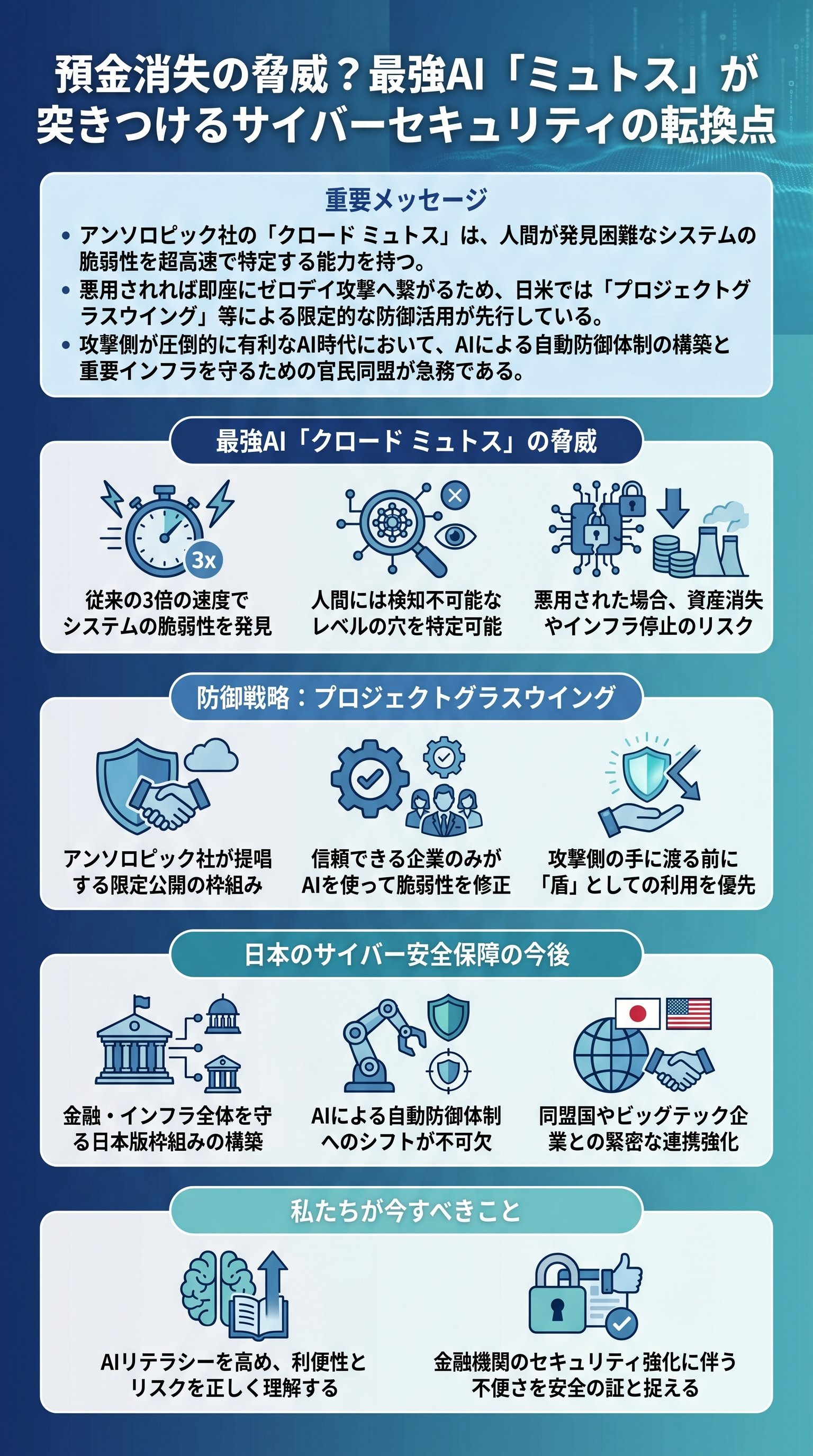 預金消失の脅威？最強AI「ミュトス」が突きつけるサイバーセキュリティの転換点

重要メッセージ

• アンソロピック社の「クロード ミュトス」は、人間が発見困難なシステムの脆弱性を超高速で特定する能力を持つ。
• 悪用されれば即座にゼロデイ攻撃へ繋がるため、日米では「プロジェクトグラスウイング」等による限定的な防御活用が先行している。
• 攻撃側が圧倒的に有利なAI時代において、AIによる自動防御体制の構築と重要インフラを守るための官民同盟が急務である。

最強AI「クロード ミュトス」の脅威

3x

従来の3倍の速度でシステムの脆弱性を発見

人間には検知不可能なレベルの穴を特定可能

悪用された場合、資産消失やインフラ停止のリスク

防御戦略：プロジェクトグラスウイング

アンソロピック社が提唱する限定公開の枠組み

信頼できる企業のみがAIを使って脆弱性を修正

攻撃側の手に渡る前に「盾」としての利用を優先

日本のサイバー安全保障の今後

金融・インフラ全体を守る日本版枠組みの構築

AIによる自動防御体制へのシフトが不可欠

同盟国やビッグテック企業との緊密な連携強化

私たちが今すべきこと

AIリテラシーを高め、利便性とリスクを正しく理解する

金融機関のセキュリティ強化に伴う不便さを安全の証と捉える