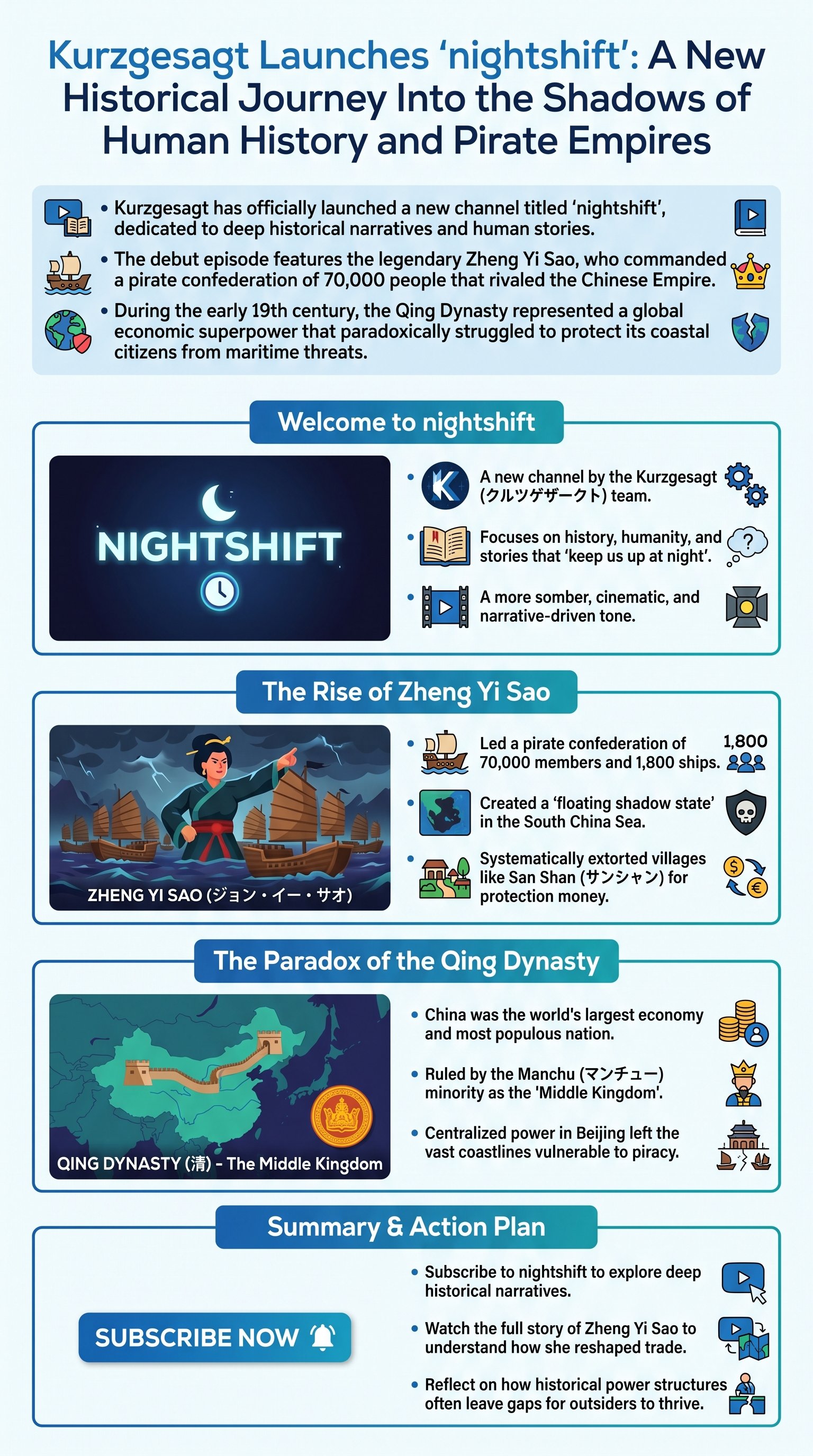 Kurzgesagt Launches ‘nightshift’: A New Historical Journey Into the Shadows of Human History and Pirate Empires

• Kurzgesagt has officially launched a new channel titled ‘nightshift’, dedicated to deep historical narratives and human stories.
• The debut episode features the legendary Zheng Yi Sao, who commanded a pirate confederation of 70,000 people that rivaled the Chinese Empire.
• During the early 19th century, the Qing Dynasty represented a global economic superpower that paradoxically struggled to protect its coastal citizens from maritime threats.

Welcome to nightshift

NIGHTSHIFT

• A new channel by the Kurzgesagt (クルツゲザークト) team.
• Focuses on history, humanity, and stories that ‘keep us up at night’.
• A more somber, cinematic, and narrative-driven tone.

The Rise of Zheng Yi Sao

ZHENG YI SAO (ジョン・イー・サオ)

• Led a pirate confederation of 70,000 members and 1,800 ships.
1,800
• Created a ‘floating shadow state’ in the South China Sea.
• Systematically extorted villages like San Shan (サンシャン) for protection money.

The Paradox of the Qing Dynasty

QING DYNASTY (清) - The Middle Kingdom

• China was the world's largest economy and most populous nation.
• Ruled by the Manchu (マンチュー) minority as the 'Middle Kingdom'.
• Centralized power in Beijing left the vast coastlines vulnerable to piracy.

Summary & Action Plan

SUBSCRIBE NOW

• Subscribe to nightshift to explore deep historical narratives.
• Watch the full story of Zheng Yi Sao to understand how she reshaped trade.
• Reflect on how historical power structures often leave gaps for outsiders to thrive.