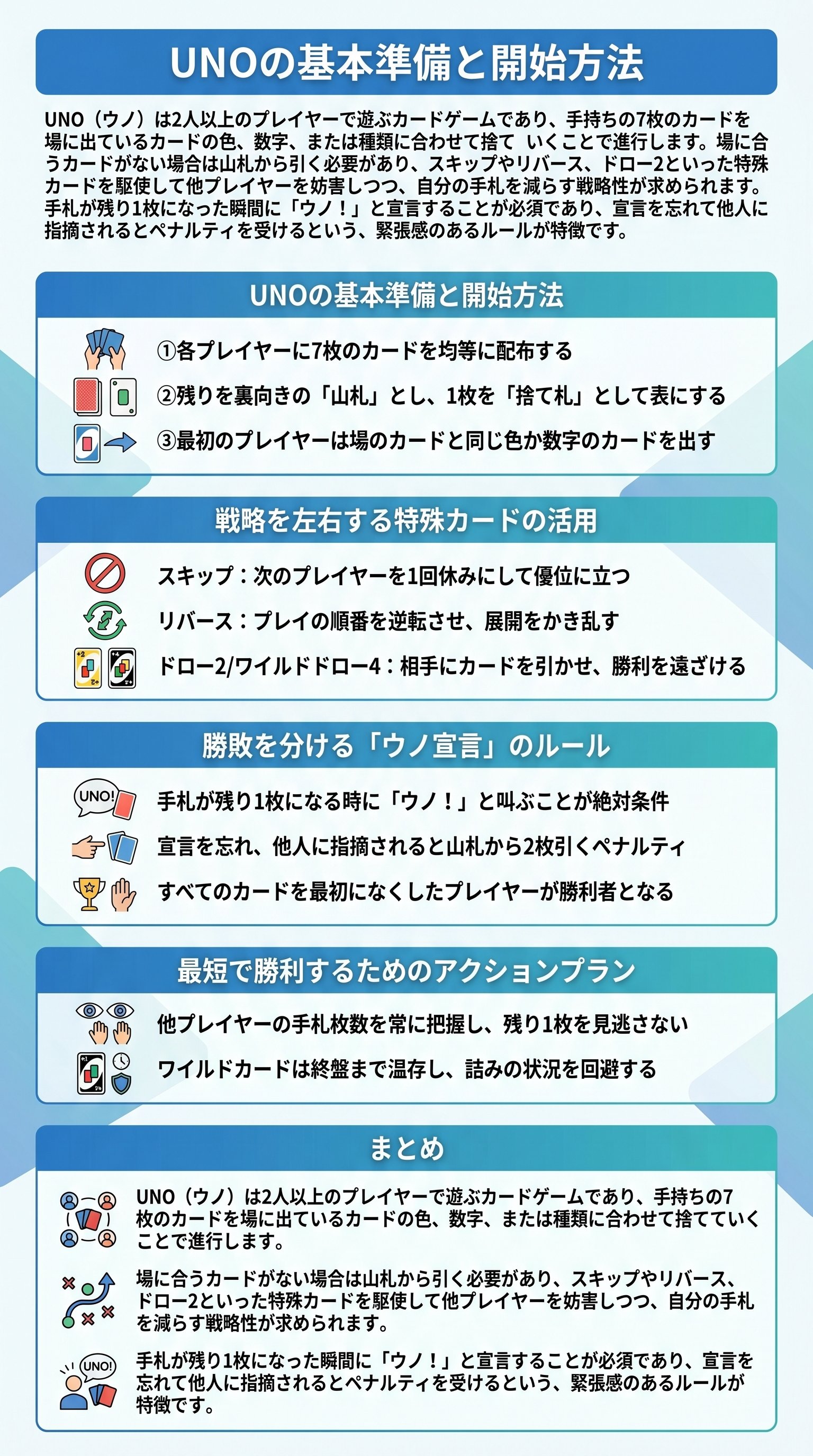 UNOの基本準備と開始方法

UNO（ウノ）は2人以上のプレイヤーで遊ぶカードゲームであり、手持ちの7枚のカードを場に出ているカードの色、数字、または種類に合わせて捨て いくことで進行します。場に合うカードがない場合は山札から引く必要があり、スキップやリバース、ドロー2といった特殊カードを駆使して他プレイヤーを妨害しつつ、自分の手札を減らす戦略性が求められます。手札が残り1枚になった瞬間に「ウノ！」と宣言することが必須であり、宣言を忘れて他人に指摘されるとペナルティを受けるという、緊張感のあるルールが特徴です。

UNOの基本準備と開始方法

①各プレイヤーに7枚のカードを均等に配布する
②残りを裏向きの「山札」とし、1枚を「捨て札」として表にする
③最初のプレイヤーは場のカードと同じ色か数字のカードを出す

戦略を左右する特殊カードの活用

スキップ：次のプレイヤーを1回休みにして優位に立つ
リバース：プレイの順番を逆転させ、展開をかき乱す
ドロー2/ワイルドドロー4：相手にカードを引かせ、勝利を遠ざける

勝敗を分ける「ウノ宣言」のルール

UNO!
手札が残り1枚になる時に「ウノ！」と叫ぶことが絶対条件
宣言を忘れ、他人に指摘されると山札から2枚引くペナルティ
すべてのカードを最初になくしたプレイヤーが勝利者となる

最短で勝利するためのアクションプラン

他プレイヤーの手札枚数を常に把握し、残り1枚を見逃さない
ワイルドカードは終盤まで温存し、詰みの状況を回避する

まとめ

UNO（ウノ）は2人以上のプレイヤーで遊ぶカードゲームであり、手持ちの7枚のカードを場に出ているカードの色、数字、または種類に合わせて捨てていくことで進行します。

場に合うカードがない場合は山札から引く必要があり、スキップやリバース、ドロー2といった特殊カードを駆使して他プレイヤーを妨害しつつ、自分の手札を減らす戦略性が求められます。

UNO!
手札が残り1枚になった瞬間に「ウノ！」と宣言することが必須であり、宣言を忘れて他人に指摘されるとペナルティを受けるという、緊張感のあるルールが特徴です。