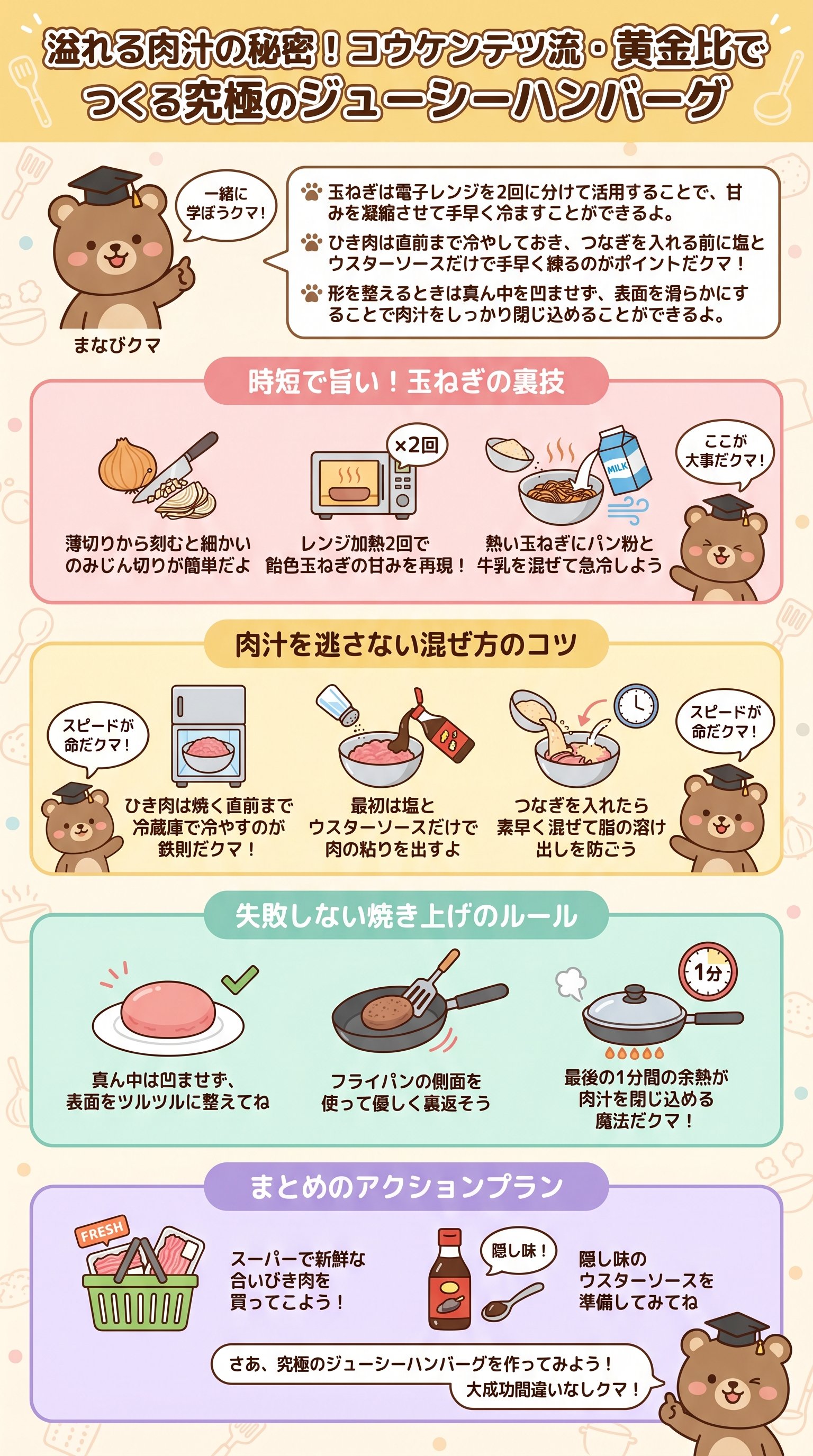 溢れる肉汁の秘密！コウケンテツ流・黄金比でつくる究極のジューシーハンバーグ

一緒に学ぼうクマ！

まなびクマ

玉ねぎは電子レンジを2回に分けて活用することで、甘みを凝縮させて手早く冷ますことができるよ。

ひき肉は直前まで冷やしておき、つなぎを入れる前に塩とウスターソースだけで手早く練るのがポイントだクマ！

形を整えるときは真ん中を凹ませず、表面を滑らかにすることで肉汁をしっかり閉じ込めることができるよ。

時短で旨い！玉ねぎの裏技

×2回

MILK

ここが大事だクマ！

薄切りから刻むと細かいのみじん切りが簡単だよ

レンジ加熱2回で飴色玉ねぎの甘みを再現！

熱い玉ねぎにパン粉と牛乳を混ぜて急冷しよう

肉汁を逃さない混ぜ方のコツ

スピードが命だクマ！

スピードが命だクマ！

ひき肉は焼く直前まで冷蔵庫で冷やすのが鉄則だクマ！

最初は塩とウスターソースだけで肉の粘りを出すよ

つなぎを入れたら素早く混ぜて脂の溶け出しを防ごう

失敗しない焼き上げのルール

1分

真ん中は凹ませず、表面をツルツルに整えてね

フライパンの側面を使って優しく裏返そう

最後の1分間の余熱が肉汁を閉じ込める魔法だクマ！

まとめのアクションプラン

FRESH

スーパーで新鮮な合いびき肉を買ってこよう！

隠し味！

隠し味のウスターソースを準備してみてね

さあ、究極のジューシーハンバーグを作ってみよう！

大成功間違いなしクマ！