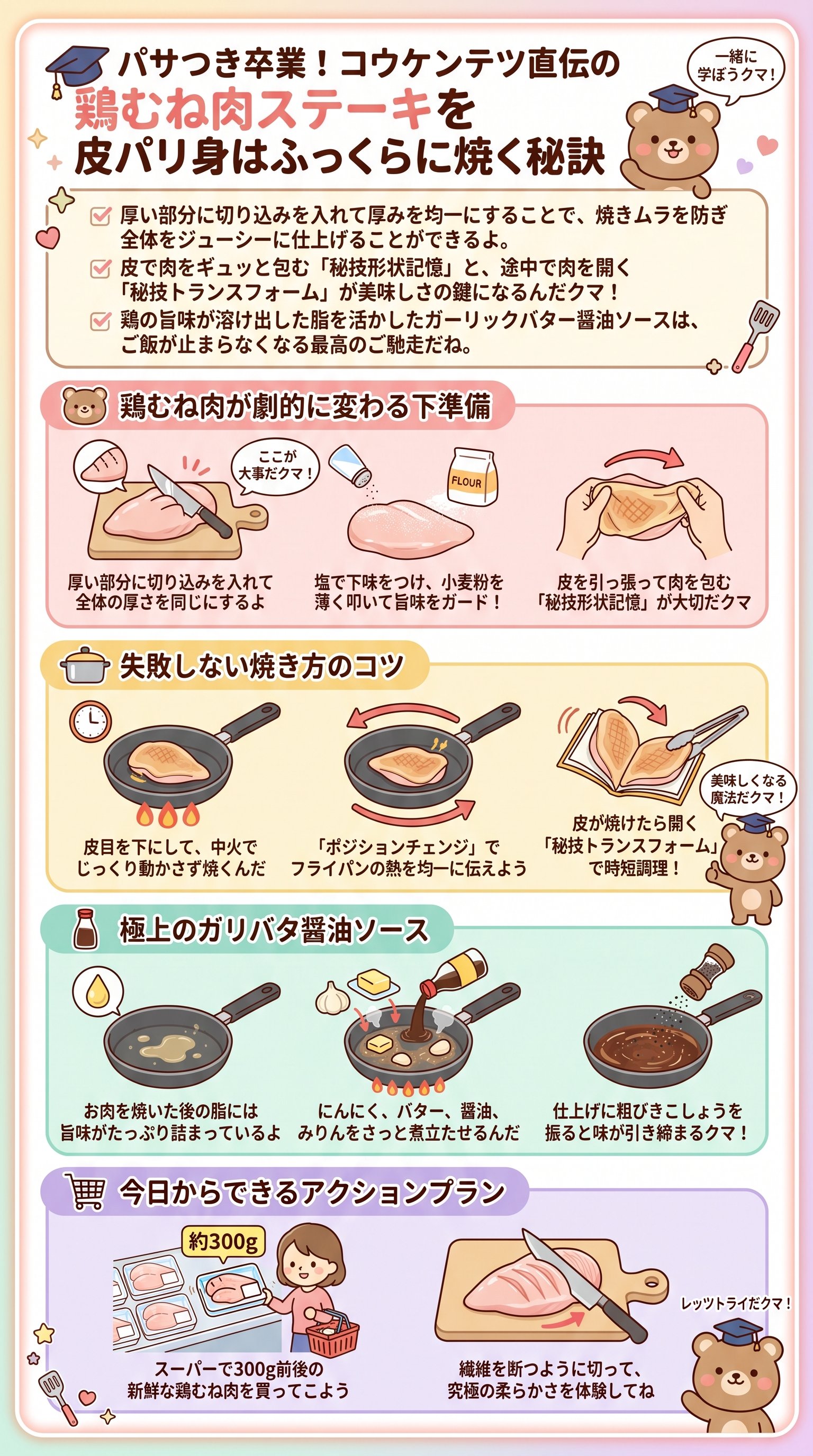 パサつき卒業！コウケンテツ直伝の
鶏むね肉ステーキを
皮パリ身はふっくらに焼く秘訣

一緒に学ぼうクマ！

厚い部分に切り込みを入れて厚みを均一にすることで、焼きムラを防ぎ全体をジューシーに仕上げることができるよ。
皮で肉をギュッと包む「秘技形状記憶」と、途中で肉を開く「秘技トランスフォーム」が美味しさの鍵になるんだクマ！
鶏の旨味が溶け出した脂を活かしたガーリックバター醤油ソースは、ご飯が止まらなくなる最高のご馳走だね。

鶏むね肉が劇的に変わる下準備

ここが大事だクマ！

FLOUR

厚い部分に切り込みを入れて全体の厚さを同じにするよ

塩で下味をつけ、小麦粉を薄く叩いて旨味をガード！

皮を引っ張って肉を包む「秘技形状記憶」が大切だクマ

失敗しない焼き方のコツ

皮目を下にして、中火でじっくり動かさず焼くんだ

「ポジションチェンジ」でフライパンの熱を均一に伝えよう

皮が焼けたら開く「秘技トランスフォーム」で時短調理！

美味しくなる魔法だクマ！

極上のガリバタ醤油ソース

お肉を焼いた後の脂には旨味がたっぷり詰まっているよ

にんにく、バター、醤油、みりんをさっと煮立たせるんだ

仕上げに粗びきこしょうを振ると味が引き締まるクマ！

今日からできるアクションプラン

約300g

スーパーで300g前後の新鮮な鶏むね肉を買ってこよう

繊維を断つように切って、究極の柔らかさを体験してね

レッツトライだクマ！