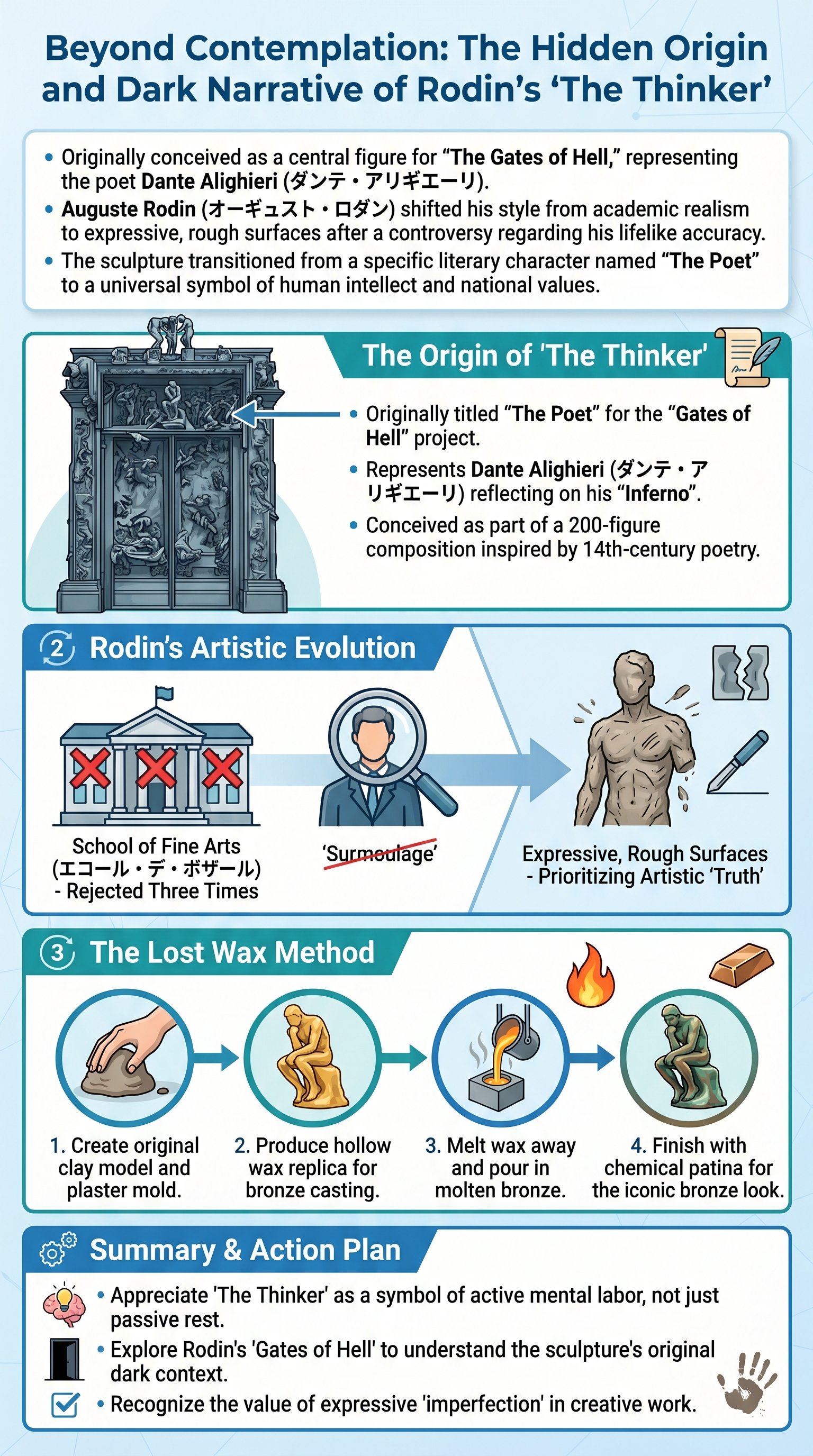 Beyond Contemplation: The Hidden Origin and Dark Narrative of Rodin's 'The Thinker'

• Originally conceived as a central figure for "The Gates of Hell," representing the poet Dante Alighieri (ダンテ・アリギエーリ).
• Auguste Rodin (オーギュスト・ロダン) shifted his style from academic realism to expressive, rough surfaces after a controversy regarding his lifelike accuracy.
• The sculpture transitioned from a specific literary character named "The Poet" to a universal symbol of human intellect and national values.

The Origin of 'The Thinker'

• Originally titled "The Poet" for the "Gates of Hell" project.
• Represents Dante Alighieri (ダンテ・アリギエーリ) reflecting on his "Inferno".
• Conceived as part of a 200-figure composition inspired by 14th-century poetry.

2 Rodin's Artistic Evolution

School of Fine Arts (エコール・デ・ボザール) - Rejected Three Times

'Surmoulage'

Expressive, Rough Surfaces - Prioritizing Artistic 'Truth'

3 The Lost Wax Method

1. Create original clay model and plaster mold.
2. Produce hollow wax replica for bronze casting.
3. Melt wax away and pour in molten bronze.
4. Finish with chemical patina for the iconic bronze look.

Summary & Action Plan

• Appreciate 'The Thinker' as a symbol of active mental labor, not just passive rest.
• Explore Rodin's 'Gates of Hell' to understand the sculpture's original dark context.
• Recognize the value of expressive 'imperfection' in creative work.