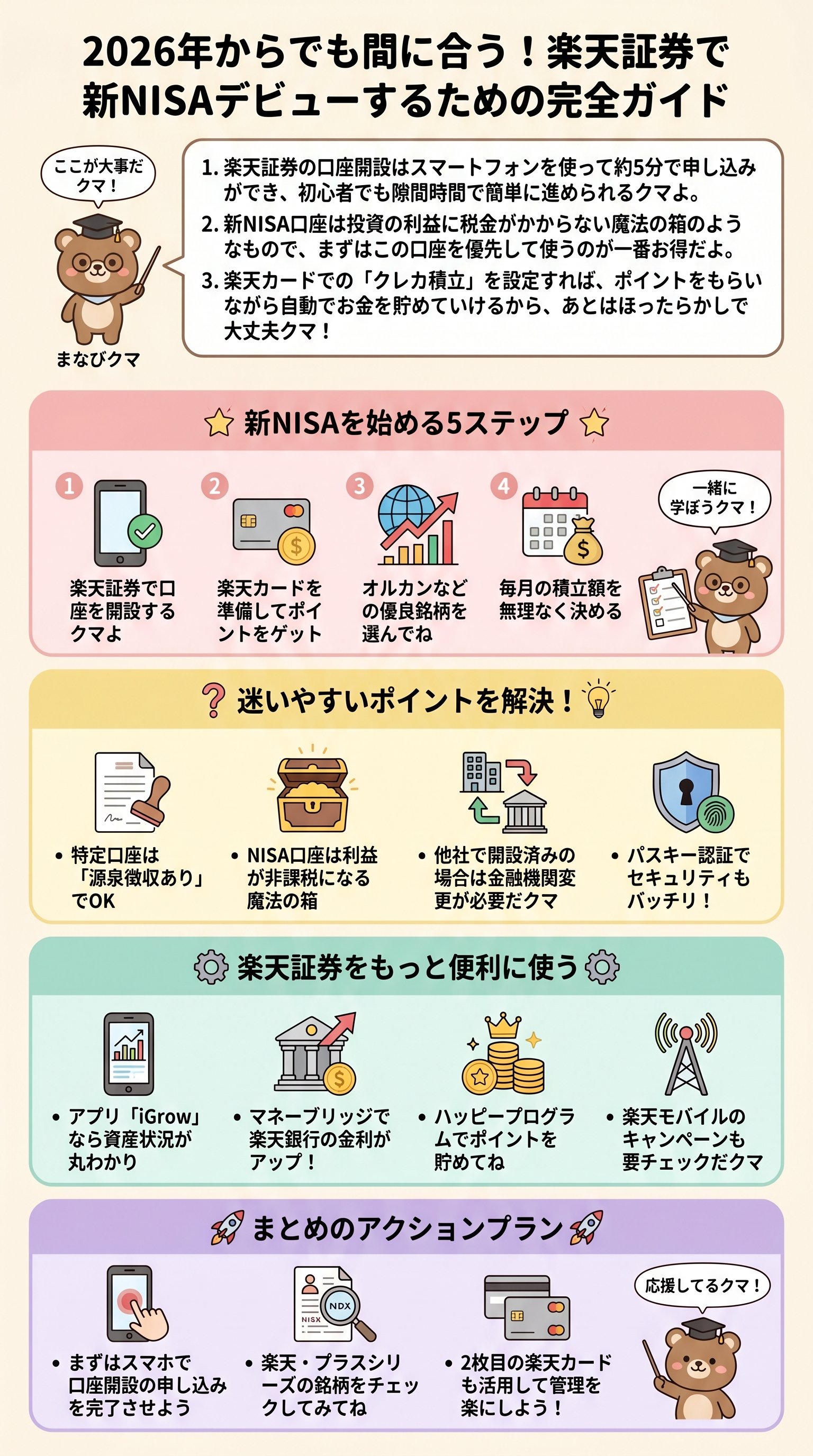 2026年からでも間に合う！楽天証券で新NISAデビューするための完全ガイド

ここが大事だクマ！

まなびクマ

1. 楽天証券の口座開設はスマートフォンを使って約5分で申し込みができ、初心者でも隙間時間で簡単に進められるクマよ。
2. 新NISA口座は投資の利益に税金がかからない魔法の箱のようなもので、まずはこの口座を優先して使うのが一番お得だよ。
3. 楽天カードでの「クレカ積立」を設定すれば、ポイントをもらいながら自動でお金を貯めていけるから、あとはほったらかしで大丈夫クマ！

新NISAを始める5ステップ

1 楽天証券で口座を開設するクマよ
2 楽天カードを準備してポイントをゲット
3 オルカンなどの優良銘柄を選んでね
4 毎月の積立額を無理なく決める

一緒に学ぼうクマ！

迷いやすいポイントを解決！

• 特定口座は「源泉徴収あり」でOK
• NISA口座は利益が非課税になる魔法の箱
• 他社で開設済みの場合は金融機関変更が必要だクマ
• パスキー認証でセキュリティもバッチリ！

楽天証券をもっと便利に使う

• アプリ「iGrow」なら資産状況が丸わかり
• マネーブリッジで楽天銀行の金利がアップ！
• ハッピープログラムでポイントを貯めてね
• 楽天モバイルのキャンペーンも要チェックだクマ

まとめのアクションプラン

• まずはスマホで口座開設の申し込みを完了させよう
NDX
NISX
• 楽天・プラスシリーズの銘柄をチェックしてみてね
• 2枚目の楽天カードも活用して管理を楽にしよう！

応援してるクマ！