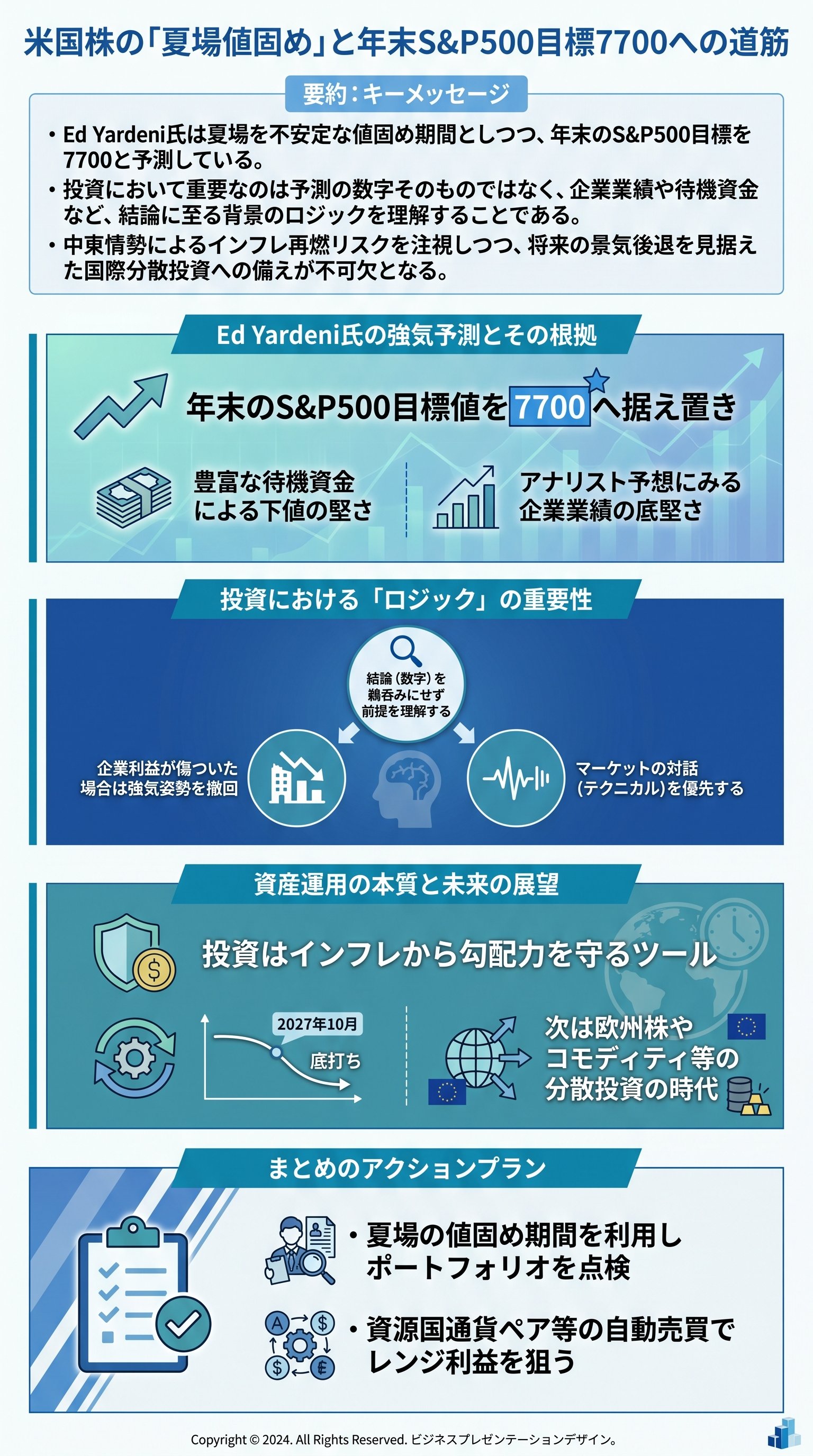 米国株の「夏場値固め」と年末S&P500目標7700への道筋

要約：キーメッセージ

・Ed Yardeni氏は夏場を不安定な値固め期間としつつ、年末のS&P500目標を7700と予測している。
・投資において重要なのは予測の数字そのものではなく、企業業績や待機資金など、結論に至る背景のロジックを理解することである。
・中東情勢によるインフレ再燃リスクを注視しつつ、将来の景気後退を見据えた国際分散投資への備えが不可欠となる。

Ed Yardeni氏の強気予測とその根拠

年末のS&P500目標値を7700へ据え置き

豊富な待機資金による下値の堅さ

アナリスト予想にみる企業業績の底堅さ

投資における「ロジック」の重要性

結論（数字）を鵜呑みにせず前提を理解する

企業利益が傷ついた場合は強気姿勢を撤回

マーケットの対話（テクニカル）を優先する

資産運用の本質と未来の展望

投資はインフレから勾配力を守るツール

2027年10月

底打ち

次は欧州株やコモディティ等の分散投資の時代

まとめのアクションプラン

・夏場の値固め期間を利用しポートフォリオを点検

・資源国通貨ペア等の自動売買でレンジ利益を狙う

Copyright © 2024. All Rights Reserved. ビジネスプレゼンテーションデザイン。