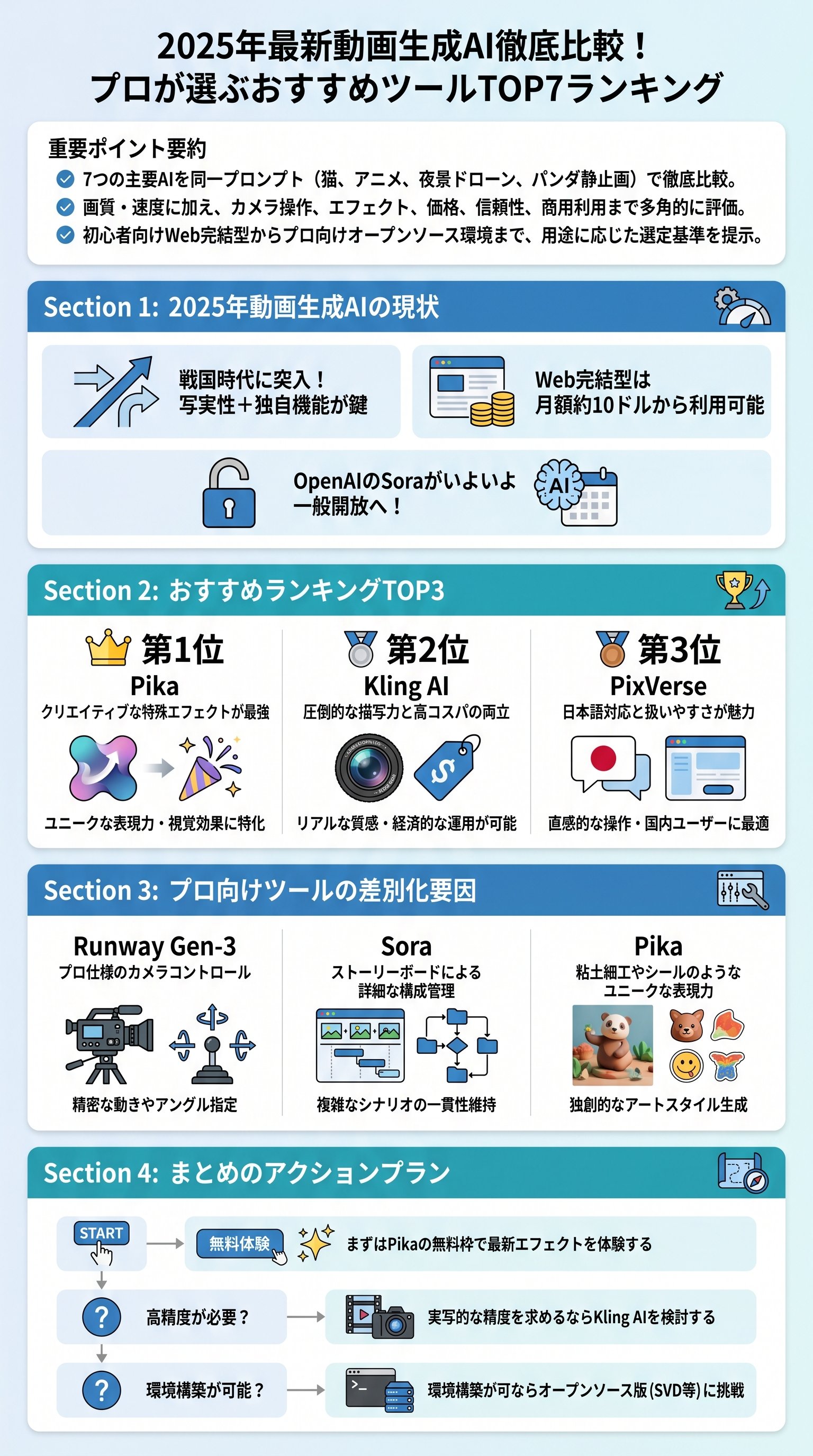 2025年最新動画生成AI徹底比較！
プロが選ぶおすすめツールTOP7ランキング

重要ポイント要約
7つの主要AIを同一プロンプト（猫、アニメ、夜景ドローン、パンダ静止画）で徹底比較。
画質・速度に加え、カメラ操作、エフェクト、価格、信頼性、商用利用まで多角的に評価。
初心者向けWeb完結型からプロ向けオープンソース環境まで、用途に応じた選定基準を提示。

Section 1: 2025年動画生成AIの現状

戦国時代に突入！
写実性＋独自機能が鍵

Web完結型は
月額約10ドルから利用可能

OpenAIのSoraがいよいよ
一般開放へ！

AI

Section 2: おすすめランキングTOP3

第1位
Pika
クリエイティブな特殊エフェクトが最強
ユニークな表現力・視覚効果に特化

第2位
Kling AI
圧倒的な描写力と高コスパの両立
リアルな質感・経済的な運用が可能

第3位
PixVerse
日本語対応と扱いやすさが魅力
直感的な操作・国内ユーザーに最適

Section 3: プロ向けツールの差別化要因

Runway Gen-3
プロ仕様のカメラコントロール
精密な動きやアングル指定

Sora
ストーリーボードによる
詳細な構成管理
複雑なシナリオの一貫性維持

Pika
粘土細工やシールのような
ユニークな表現力
独創的なアートスタイル生成

Section 4: まとめのアクションプラン

START
無料体験
まずはPikaの無料枠で最新エフェクトを体験する

高精度が必要？
実写的な精度を求めるならKling AIを検討する

環境構築が可能？
環境構築が可ならオープンソース版(SVD等)に挑戦