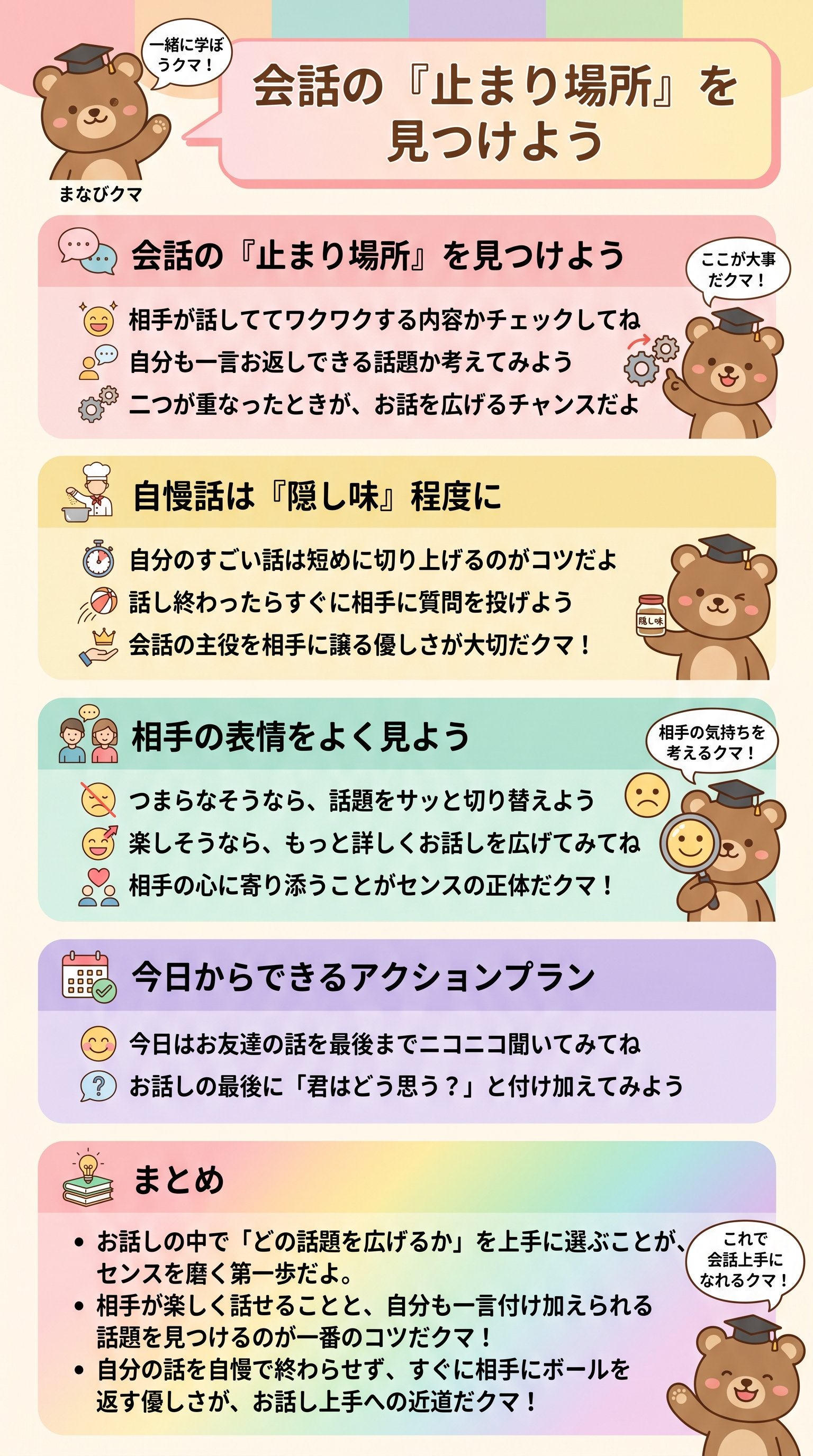 一緒に学ぼうクマ！

会話の『止まり場所』を見つけよう

まなびクマ

会話の『止まり場所』を見つけよう

ここが大事だクマ！

相手が話しててワクワクする内容かチェックしてね
自分も一言お返しできる話題か考えてみよう
二つが重なったときが、お話を広げるチャンスだよ

自慢話は『隠し味』程度に

自分のすごい話は短めに切り上げるのがコツだよ
話し終わったらすぐに相手に質問を投げよう
会話の主役を相手に譲る優しさが大切だクマ！

隠し味

相手の表情をよく見よう

相手の気持ちを考えるクマ！

つまらなそうなら、話題をサッと切り替えよう
楽しそうなら、もっと詳しくお話しを広げてみてね
相手の心に寄り添うことがセンスの正体だクマ！

今日からできるアクションプラン

今日はお友達の話を最後までニコニコ聞いてみてね
お話しの最後に「君はどう思う？」と付け加えてみよう

まとめ

• お話しの中で「どの話題を広げるか」を上手に選ぶことが、センスを磨く第一歩だよ。
• 相手が楽しく話せることと、自分も一言付け加えられる話題を見つけるのが一番のコツだクマ！
• 自分の話を自慢で終わらせず、すぐに相手にボールを返す優しさが、お話し上手への近道だクマ！

これで会話上手になれるクマ！