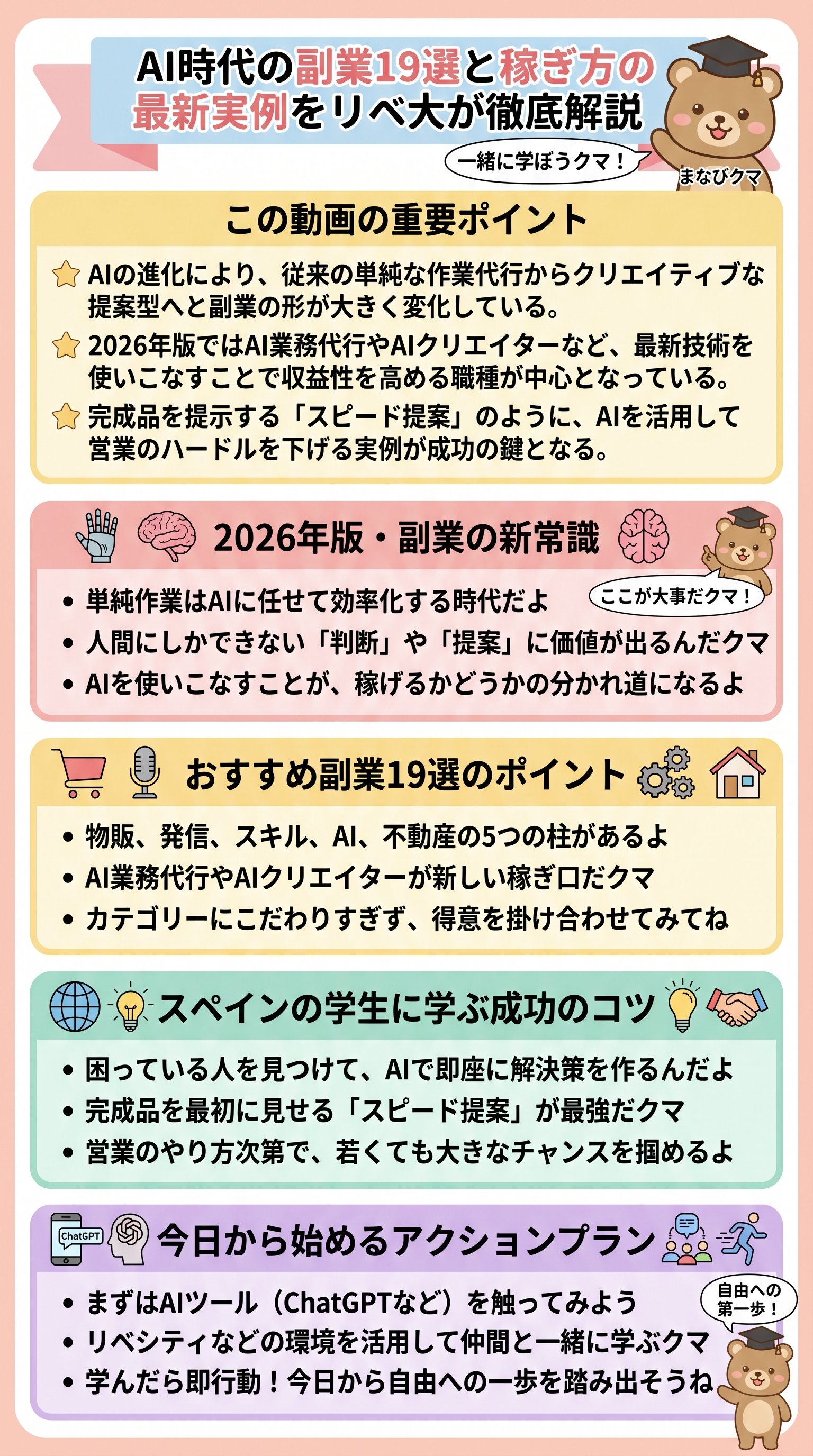 AI時代の副業19選と稼ぎ方の最新実例をリベ大が徹底解説

一緒に学ぼうクマ！

まなびクマ

この動画の重要ポイント

AIの進化により、従来の単純な作業代行からクリエイティブな提案型へと副業の形が大きく変化している。

2026年版ではAI業務代行やAIクリエイターなど、最新技術を使いこなすことで収益性を高める職種が中心となっている。

完成品を提示する「スピード提案」のように、AIを活用して営業のハードルを下げる実例が成功の鍵となる。

2026年版・副業の新常識

ここが大事だクマ！

• 単純作業はAIに任せて効率化する時代だよ
• 人間にしかできない「判断」や「提案」に価値が出るんだクマ
• AIを使いこなすことが、稼げるかどうかの分かれ道になるよ

おすすめ副業19選のポイント

• 物販、発信、スキル、AI、不動産の5つの柱があるよ
• AI業務代行やAIクリエイターが新しい稼ぎ口だクマ
• カテゴリーにこだわりすぎず、得意を掛け合わせてみてね

スペインの学生に学ぶ成功のコツ

• 困っている人を見つけて、AIで即座に解決策を作るんだよ
• 完成品を最初に見せる「スピード提案」が最強だクマ
• 営業のやり方次第で、若くても大きなチャンスを掴めるよ

ChatGPT

今日から始めるアクションプラン

自由への第一歩！

• まずはAIツール（ChatGPTなど）を触ってみよう
• リベシティなどの環境を活用して仲間と一緒に学ぶクマ
• 学んだら即行動！今日から自由への一歩を踏み出そうね