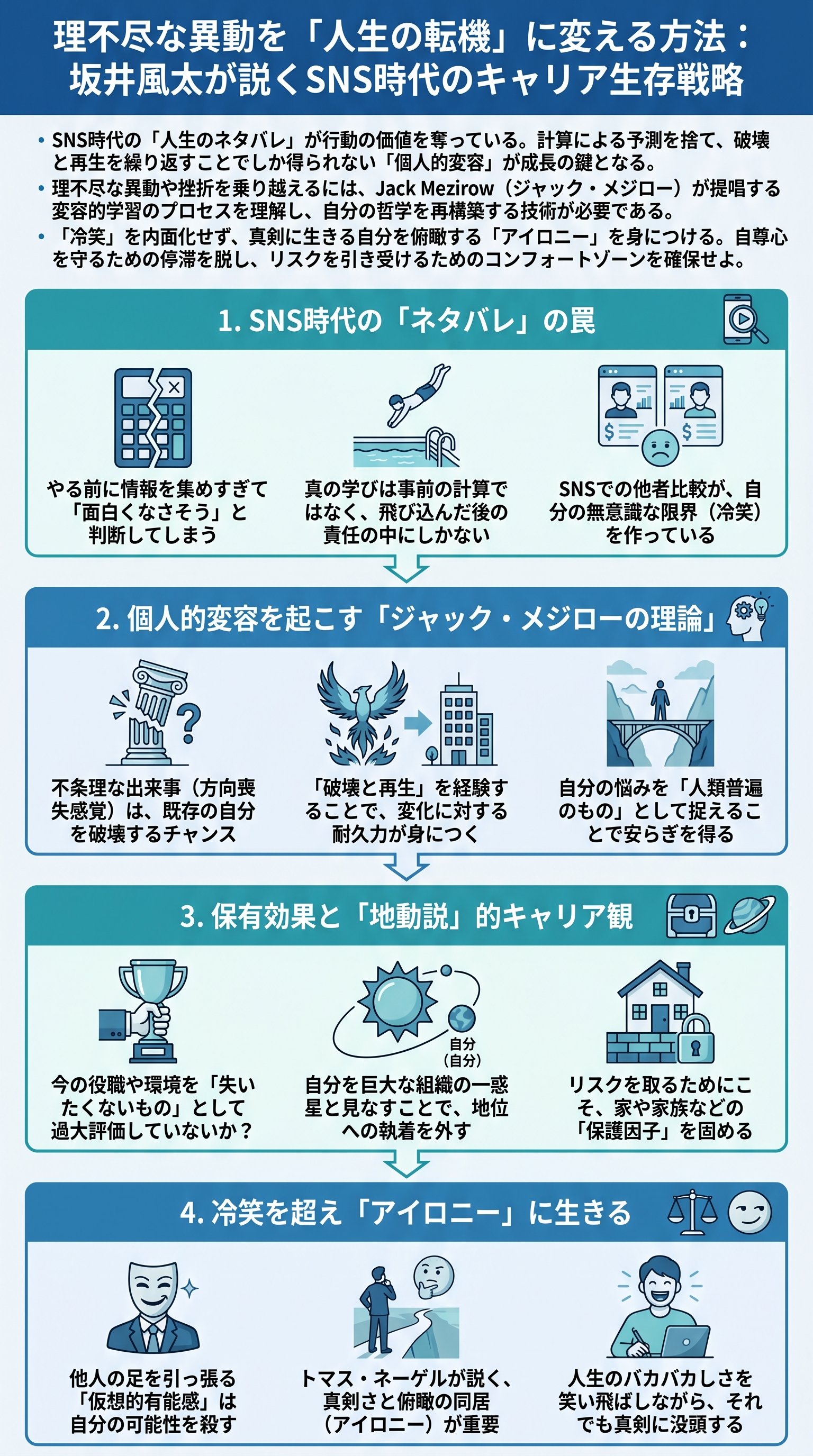 理不尽な異動を「人生の転機」に変える方法：坂井風太が説くSNS時代のキャリア生存戦略

• SNS時代の「人生のネタバレ」が行動の価値を奪っている。計算による予測を捨て、破壊と再生を繰り返すことでしか得られない「個人的変容」が成長の鍵となる。
• 理不尽な異動や挫折を乗り越えるには、Jack Mezirow（ジャック・メジロー）が提唱する変容的学習のプロセスを理解し、自分の哲学を再構築する技術が必要である。
• 「冷笑」を内面化せず、真剣に生きる自分を俯瞰する「アイロニー」を身につける。自尊心を守るための停滞を脱し、リスクを引き受けるためのコンフォートゾーンを確保せよ。

1. SNS時代の「ネタバレ」の罠

やる前に情報を集めすぎて「面白くなさそう」と判断してしまう

真の学びは事前の計算ではなく、飛び込んだ後の責任の中にしかない

SNSでの他者比較が、自分の無意識な限界（冷笑）を作っている

2. 個人的変容を起こす「ジャック・メジローの理論」

不条理な出来事（方向喪失感覚）は、既存の自分を破壊するチャンス

「破壊と再生」を経験することで、変化に対する耐久力が身につく

自分の悩みを「人類普遍のもの」として捉えることで安らぎを得る

3. 保有効果と「地動説」的キャリア観

今の役職や環境を「失いたくないもの」として過大評価していないか？

自分
（自分）

自分を巨大な組織の一惑星と見なすことで、地位への執着を外す

リスクを取るためにこそ、家や家族などの「保護因子」を固める

4. 冷笑を超え「アイロニー」に生きる

他人の足を引っ張る「仮想的有能感」は自分の可能性を殺す

トマス・ネーゲルが説く、真剣さと俯瞰の同居（アイロニー）が重要

人生のバカバカしさを笑い飛ばしながら、それでも真剣に没頭する