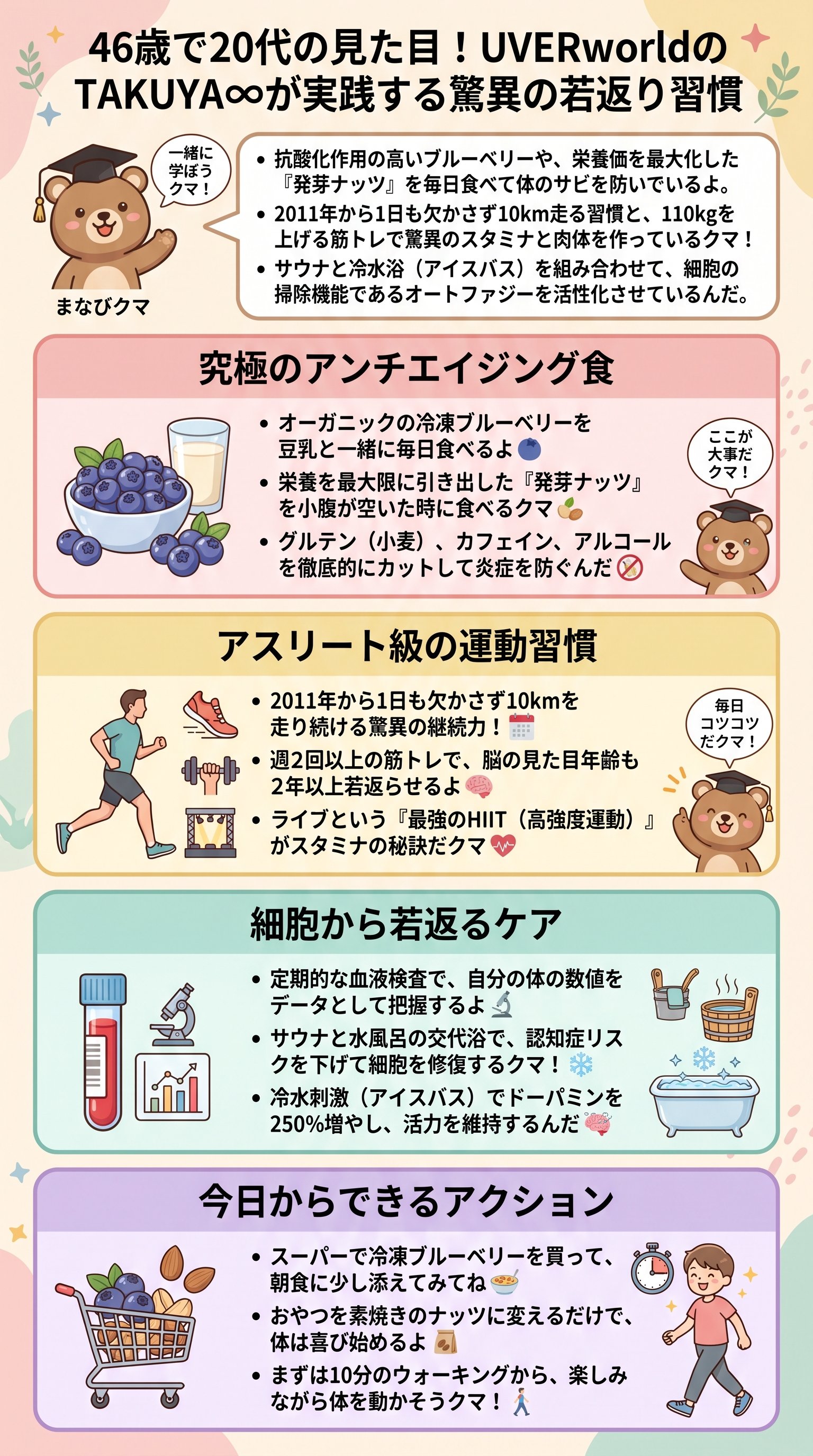 46歳で20代の見た目！UVERworldのTAKUYA∞が実践する驚異の若返り習慣

一緒に学ぼうクマ！

まなびクマ

• 抗酸化作用の高いブルーベリーや、栄養価を最大化した『発芽ナッツ』を毎日食べて体のサビを防いでいるよ。
• 2011年から1日も欠かさず10km走る習慣と、110kgを上げる筋トレで驚異のスタミナと肉体を作っているクマ！
• サウナと冷水浴（アイスバス）を組み合わせて、細胞の掃除機能であるオートファジーを活性化させているんだ。

究極のアンチエイジング食

• オーガニックの冷凍ブルーベリーを豆乳と一緒に毎日食べるよ
• 栄養を最大限に引き出した『発芽ナッツ』を小腹が空いた時に食べるクマ
• グルテン（小麦）、カフェイン、アルコールを徹底的にカットして炎症を防ぐんだ

ここが大事だクマ！

アスリート級の運動習慣

• 2011年から1日も欠かさず10kmを走り続ける驚異の継続力！
• 週2回以上の筋トレで、脳の見た目年齢も2年以上若返らせるよ
• ライブという『最強のHIIT（高強度運動）』がスタミナの秘訣だクマ

毎日コツコツだクマ！

細胞から若返るケア

• 定期的な血液検査で、自分の体の数値をデータとして把握するよ
• サウナと水風呂の交代浴で、認知症リスクを下げて細胞を修復するクマ！
• 冷水刺激（アイスバス）でドーパミンを250%増やし、活力を維持するんだ

今日からできるアクション

• スーパーで冷凍ブルーベリーを買って、朝食に少し添えてみてね
• おやつを素焼きのナッツに変えるだけで、体は喜び始めるよ
• まずは10分のウォーキングから、楽しみながら体を動かそうクマ！