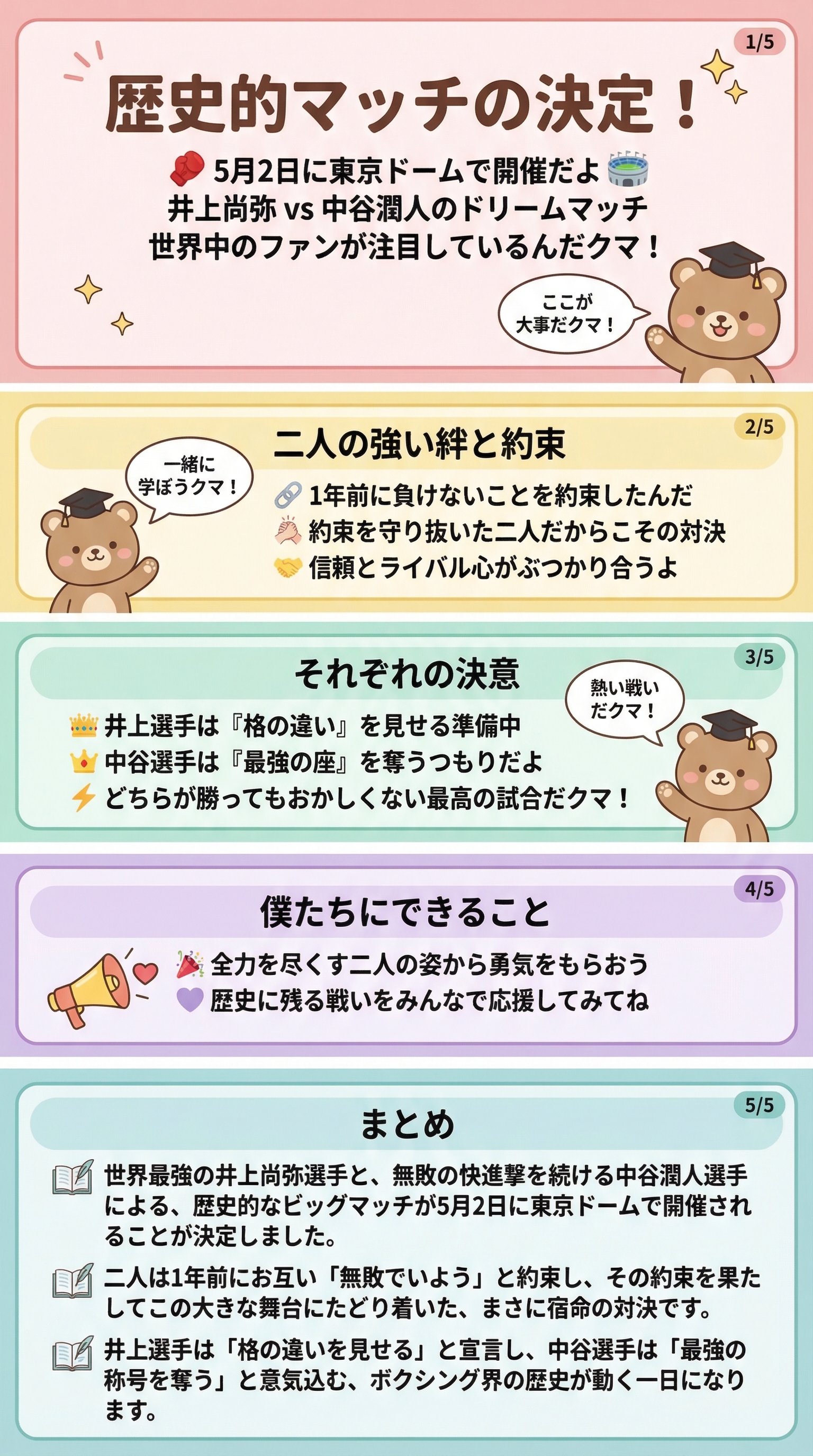 1/5

歴史的マッチの決定！

5月2日に東京ドームで開催だよ
井上尚弥 vs 中谷潤人のドリームマッチ
世界中のファンが注目しているんだクマ！

ここが
大事だクマ！

2/5

二人の強い絆と約束

一緒に
学ぼうクマ！

1年前に負けないことを約束したんだ
約束を守り抜いた二人だからこその対決
信頼とライバル心がぶつかり合うよ

3/5

それぞれの決意

熱い戦い
だクマ！

井上選手は『格の違い』を見せる準備中
中谷選手は『最強の座』を奪うつもりだよ
どちらが勝ってもおかしくない最高の試合だクマ！

4/5

僕たちにできること

全力を尽くす二人の姿から勇気をもらおう
歴史に残る戦いをみんなで応援してみてね

5/5

まとめ

世界最強の井上尚弥選手と、無敗の快進撃を続ける中谷潤人選手による、歴史的なビッグマッチが5月2日に東京ドームで開催されることが決定しました。

二人は1年前にお互い「無敗でいよう」と約束し、その約束を果たしてこの大きな舞台にたどり着いた、まさに宿命の対決です。

井上選手は「格の違いを見せる」と宣言し、中谷選手は「最強の称号を奪う」と意気込む、ボクシング界の歴史が動く一日になります。