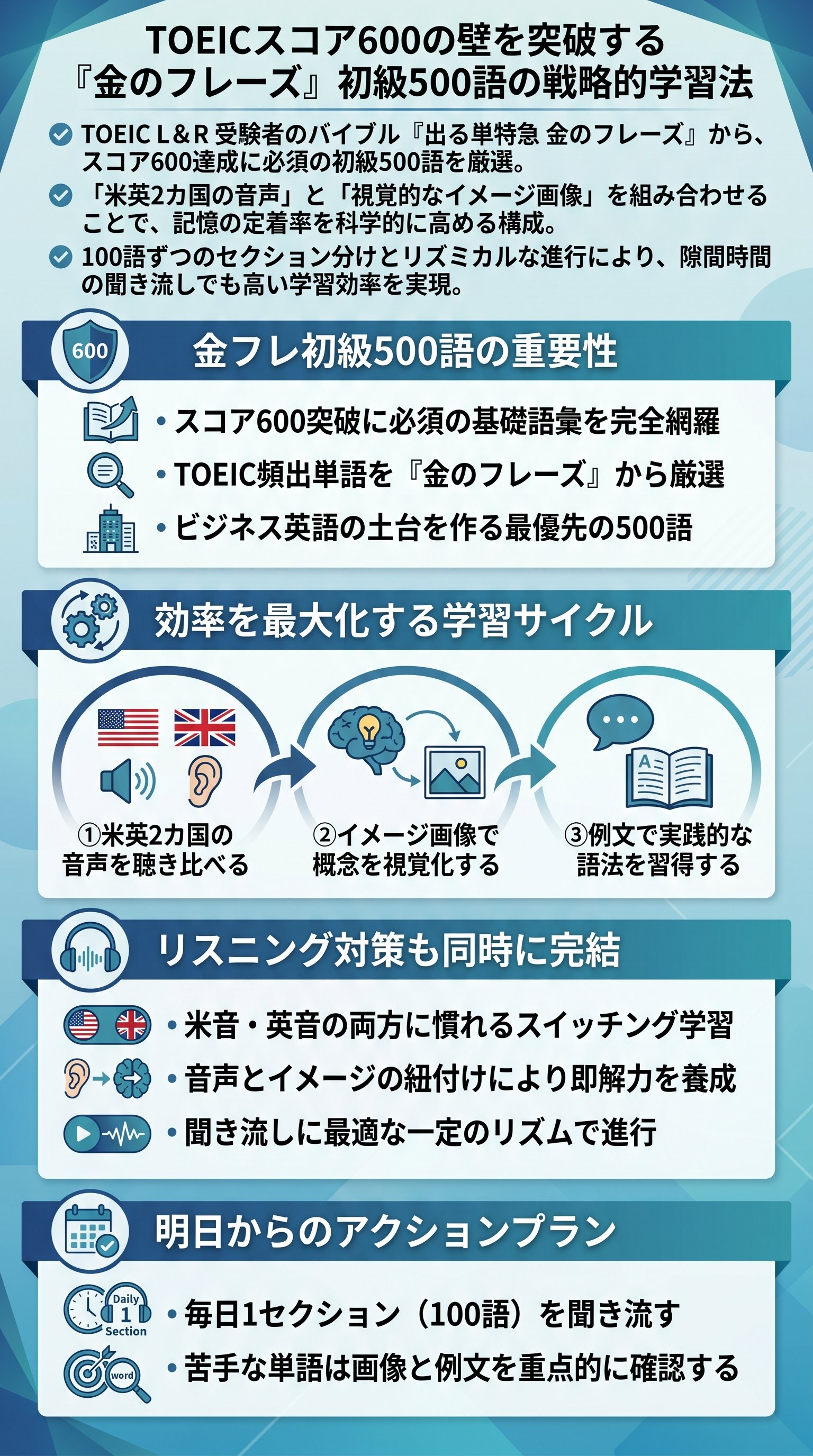 TOEICスコア600の壁を突破する『金のフレーズ』初級500語の戦略的学習法

TOEIC L＆R 受験者のバイブル『出る単特急 金のフレーズ』から、スコア600達成に必須の初級500語を厳選。

「米英2カ国の音声」と「視覚的なイメージ画像」を組み合わせることで、記憶の定着率を科学的に高める構成。

100語ずつのセクション分けとリズミカルな進行により、隙間時間の聞き流しでも高い学習効率を実現。

600

金フレ初級500語の重要性

• スコア600突破に必須の基礎語彙を完全網羅
• TOEIC頻出単語を『金のフレーズ』から厳選
• ビジネス英語の土台を作る最優先の500語

効率を最大化する学習サイクル

①米英2カ国の音声を聴き比べる

②イメージ画像で概念を視覚化する

③例文で実践的な語法を習得する

リスニング対策も同時に完結

• 米音・英音の両方に慣れるスイッチング学習
• 音声とイメージの紐付けにより即解力を養成
• 聞き流しに最適な一定のリズムで進行

明日からのアクションプラン

Daily 1 Section

• 毎日1セクション（100語）を聞き流す

word

• 苦手な単語は画像と例文を重点的に確認する